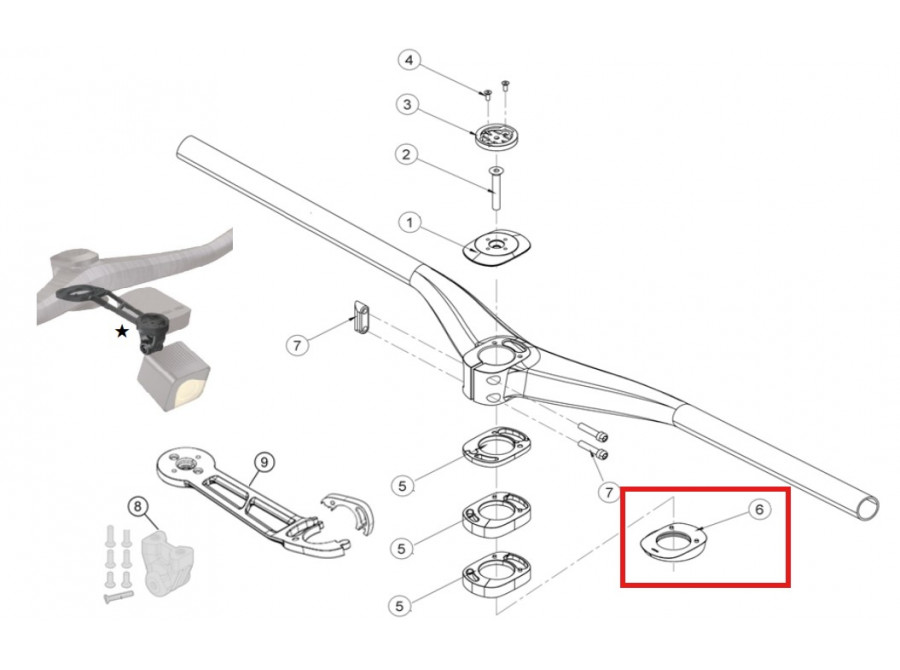 4
3
2
1
★
7
9
8
5
5
5
7
6