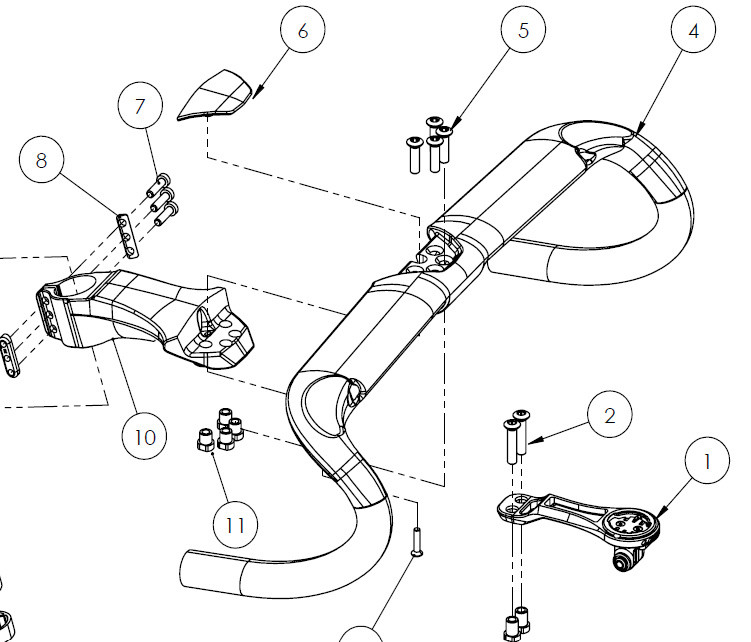 6
5
4
7
8
10
11
2
1