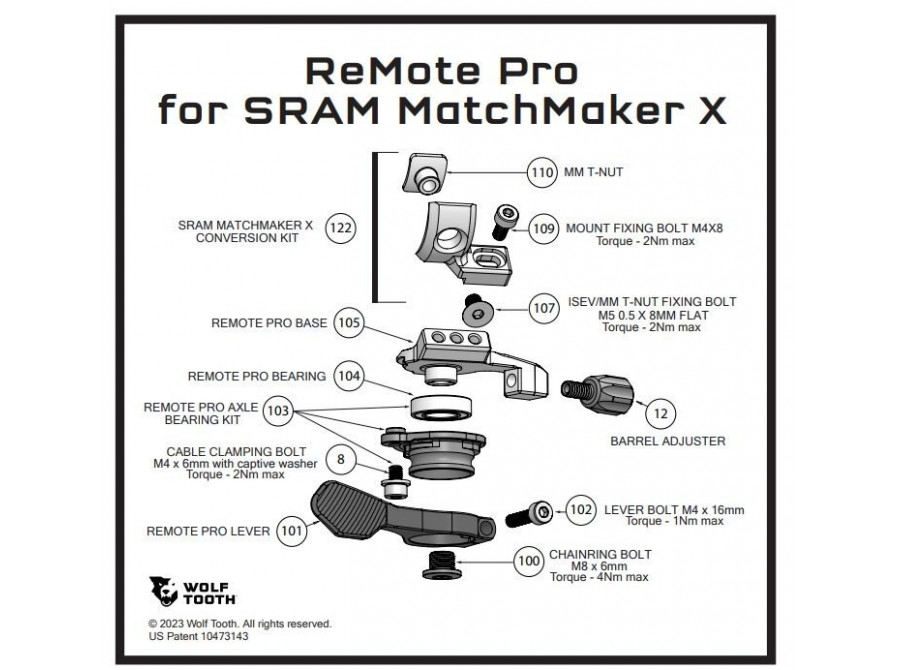 ReMote Pro
for SRAM MatchMaker X

110 MM T-NUT

SRAM MATCHMAKER X CONVERSION KIT 122

109 MOUNT FIXING BOLT M4X8
Torque - 2Nm max

107 ISEV/MM T-NUT FIXING BOLT
M5 0.5 X 8MM FLAT
Torque - 2Nm max

REMOTE PRO BASE 105

REMOTE PRO BEARING 104

REMOTE PRO AXLE BEARING KIT 103

12

BARREL ADJUSTER

CABLE CLAMPING BOLT
M4 x 6mm with captive washer
Torque - 2Nm max 8

102 LEVER BOLT M4 x 16mm
Torque - 1Nm max

REMOTE PRO LEVER 101

100 CHAINRING BOLT
M8 x 6mm
Torque - 4Nm max

WOLF TOOTH

© 2023 Wolf Tooth. All rights reserved.
US Patent 10473143