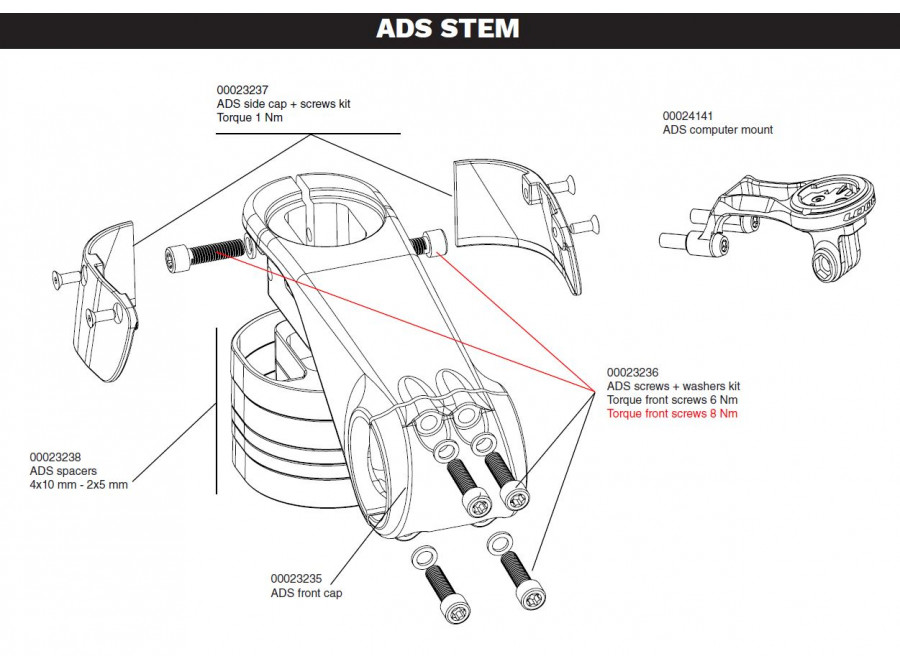 ADS STEM

00023237
ADS side cap + screws kit
Torque 1 Nm

00024141
ADS computer mount

00023236
ADS screws + washers kit
Torque front screws 6 Nm
Torque front screws 8 Nm

00023238
ADS spacers
4x10 mm - 2x5 mm

00023235
ADS front cap